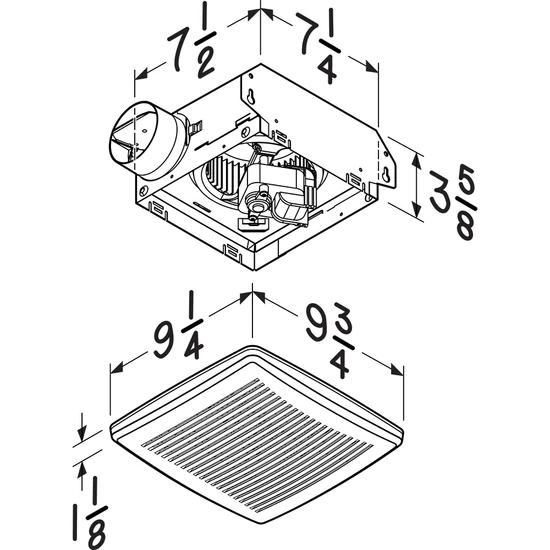 $7\frac{1}{2}$
$7\frac{1}{4}$
$3\frac{5}{8}$
$9\frac{1}{4}$
$9\frac{3}{4}$
$1\frac{1}{8}$